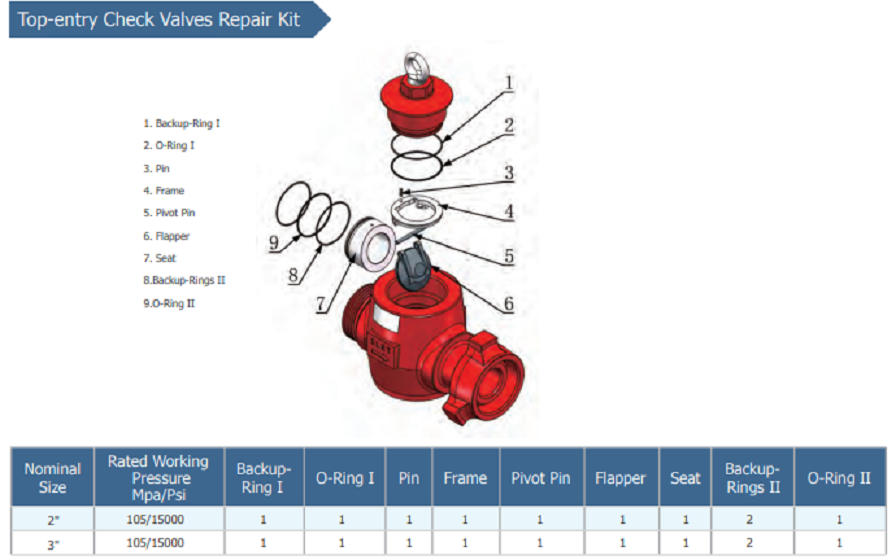 Top-entry Check Valves Repair Kit

1. Backup-Ring I
2. O-Ring I
3. Pin
4. Frame
5. Pivot Pin
6. Flapper
7. Seat
8.Backup-Rings II
9.O-Ring II

1
2
3
4
5
6
7
8
9

| Nominal Size | Rated Working Pressure Mpa/Psi | Backup-Ring I | O-Ring I | Pin | Frame | Pivot Pin | Flapper | Seat | Backup-Rings II | O-Ring II |
|---|---|---|---|---|---|---|---|---|---|---|
| 2" | 105/15000 | 1 | 1 | 1 | 1 | 1 | 1 | 1 | 2 | 1 |
| 3" | 105/15000 | 1 | 1 | 1 | 1 | 1 | 1 | 1 | 2 | 1 |